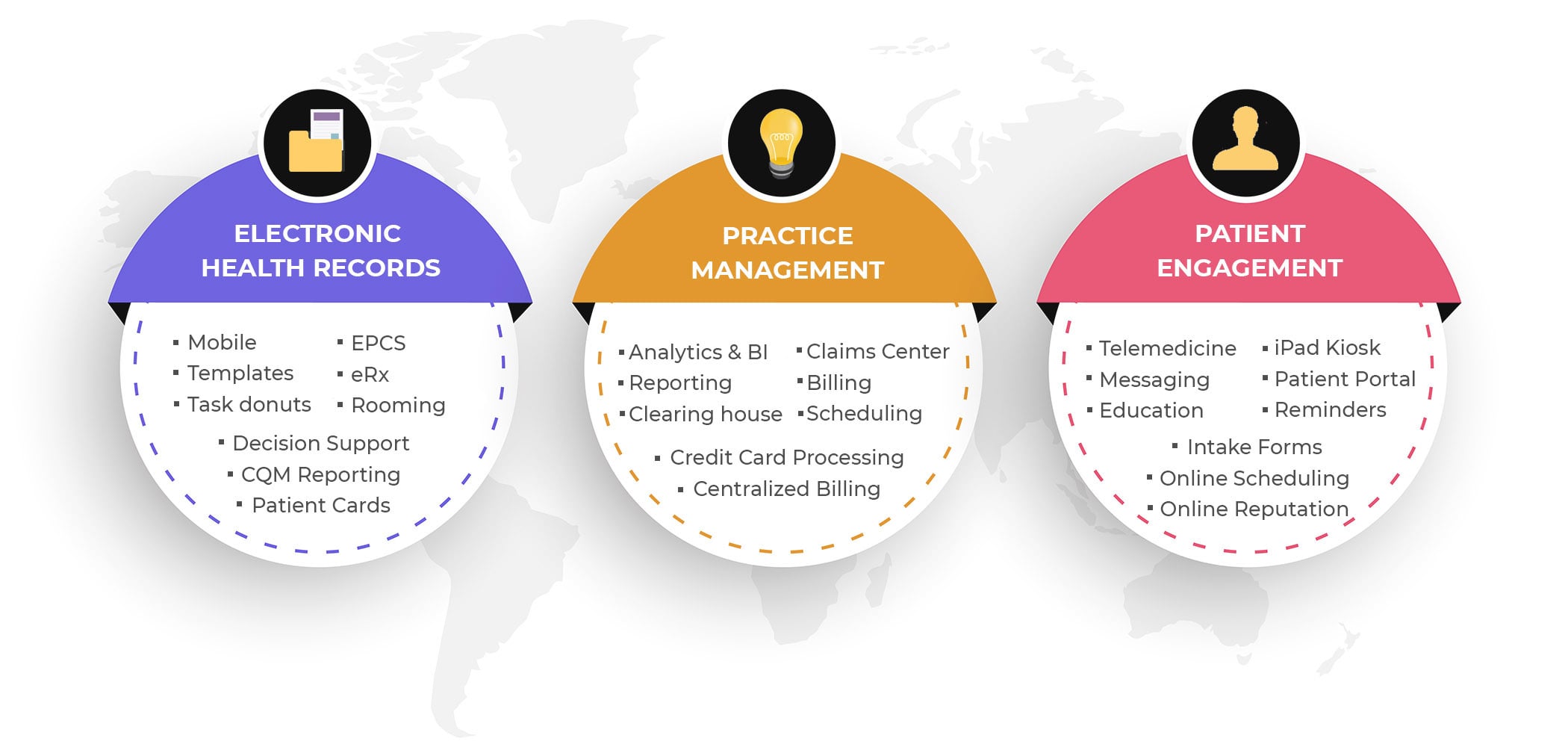 ELECTRONIC HEALTH RECORDS

▪ Mobile
▪ Templates
▪ Task donuts

▪ EPCS
▪ eRx
▪ Rooming

▪ Decision Support
▪ CQM Reporting
▪ Patient Cards

PRACTICE MANAGEMENT

▪ Analytics & BI
▪ Reporting
▪ Clearing house

▪ Claims Center
▪ Billing
▪ Scheduling

▪ Credit Card Processing
▪ Centralized Billing

PATIENT ENGAGEMENT

▪ Telemedicine
▪ Messaging
▪ Education

▪ iPad Kiosk
▪ Patient Portal
▪ Reminders

▪ Intake Forms
▪ Online Scheduling
▪ Online Reputation